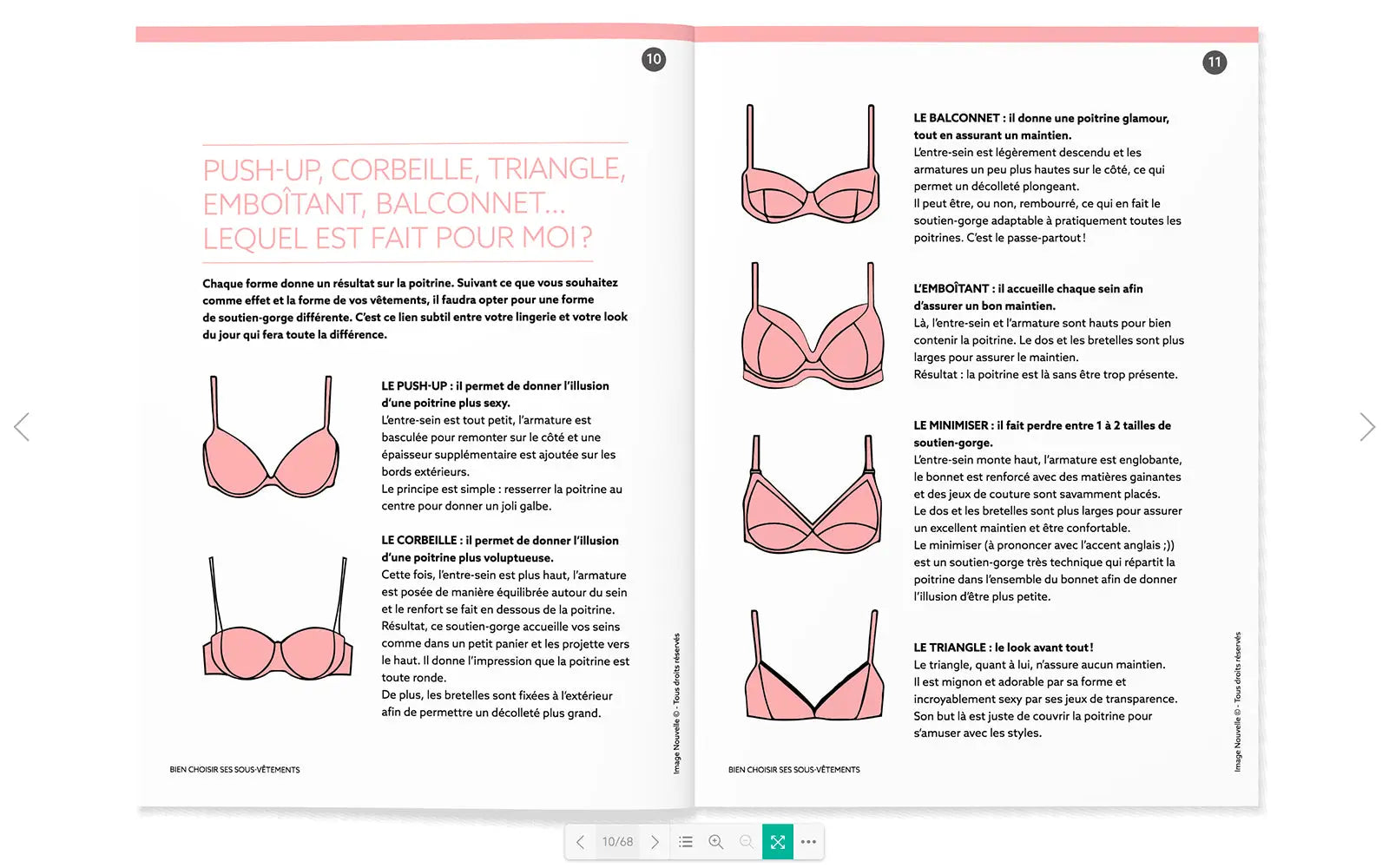 10

PUSH-UP, CORBEILLE, TRIANGLE, EMBOÎTANT, BALCONNET… LEQUEL EST FAIT POUR MOI ?

Chaque forme donne un résultat sur la poitrine. Suivant ce que vous souhaitez comme effet et la forme de vos vêtements, il faudra opter pour une forme de soutien-gorge différente. C'est ce lien subtil entre votre lingerie et votre look du jour qui fera toute la différence.

LE PUSH-UP : il permet de donner l'illusion d'une poitrine plus sexy.
L'entre-sein est tout petit, l'armature est basculée pour remonter sur le côté et une épaisseur supplémentaire est ajoutée sur les bords extérieurs.
Le principe est simple : resserrer la poitrine au centre pour donner un joli galbe.

LE CORBEILLE : il permet de donner l'illusion d'une poitrine plus voluptueuse.
Cette fois, l'entre-sein est plus haut, l'armature est posée de manière équilibrée autour du sein et le renfort se fait en dessous de la poitrine.
Résultat, ce soutien-gorge accueille vos seins comme dans un petit panier et les projette vers le haut. Il donne l'impression que la poitrine est toute ronde.
De plus, les bretelles sont fixées à l'extérieur afin de permettre un décolleté plus grand.

BIEN CHOISIR SES SOUS-VÊTEMENTS

Image Nouvelle © - Tous droits réservés

11

LE BALCONNET : il donne une poitrine glamour, tout en assurant un maintien.
L'entre-sein est légèrement descendu et les armatures un peu plus hautes sur le côté, ce qui permet un décolleté plongeant.
Il peut être, ou non, rembourré, ce qui en fait le soutien-gorge adaptable à pratiquement toutes les poitrines. C'est le passe-partout !

L'EMBOÎTANT : il accueille chaque sein afin d'assurer un bon maintien.
Là, l'entre-sein et l'armature sont hauts pour bien contenir la poitrine. Le dos et les bretelles sont plus larges pour assurer le maintien.
Résultat : la poitrine est là sans être trop présente.

LE MINIMISER : il fait perdre entre 1 à 2 tailles de soutien-gorge.
L'entre-sein monte haut, l'armature est englobante, le bonnet est renforcé avec des matières gainantes et des jeux de couture sont savamment placés.
Le dos et les bretelles sont plus larges pour assurer un excellent maintien et être confortable.
Le minimiser (à prononcer avec l'accent anglais ;)) est un soutien-gorge très technique qui répartit la poitrine dans l'ensemble du bonnet afin de donner l'illusion d'être plus petite.

LE TRIANGLE : le look avant tout !
Le triangle, quant à lui, n'assure aucun maintien.
Il est mignon et adorable par sa forme et incroyablement sexy par ses jeux de transparence.
Son but là est juste de couvrir la poitrine pour s'amuser avec les styles.

BIEN CHOISIR SES SOUS-VÊTEMENTS

Image Nouvelle © - Tous droits réservés

10/68